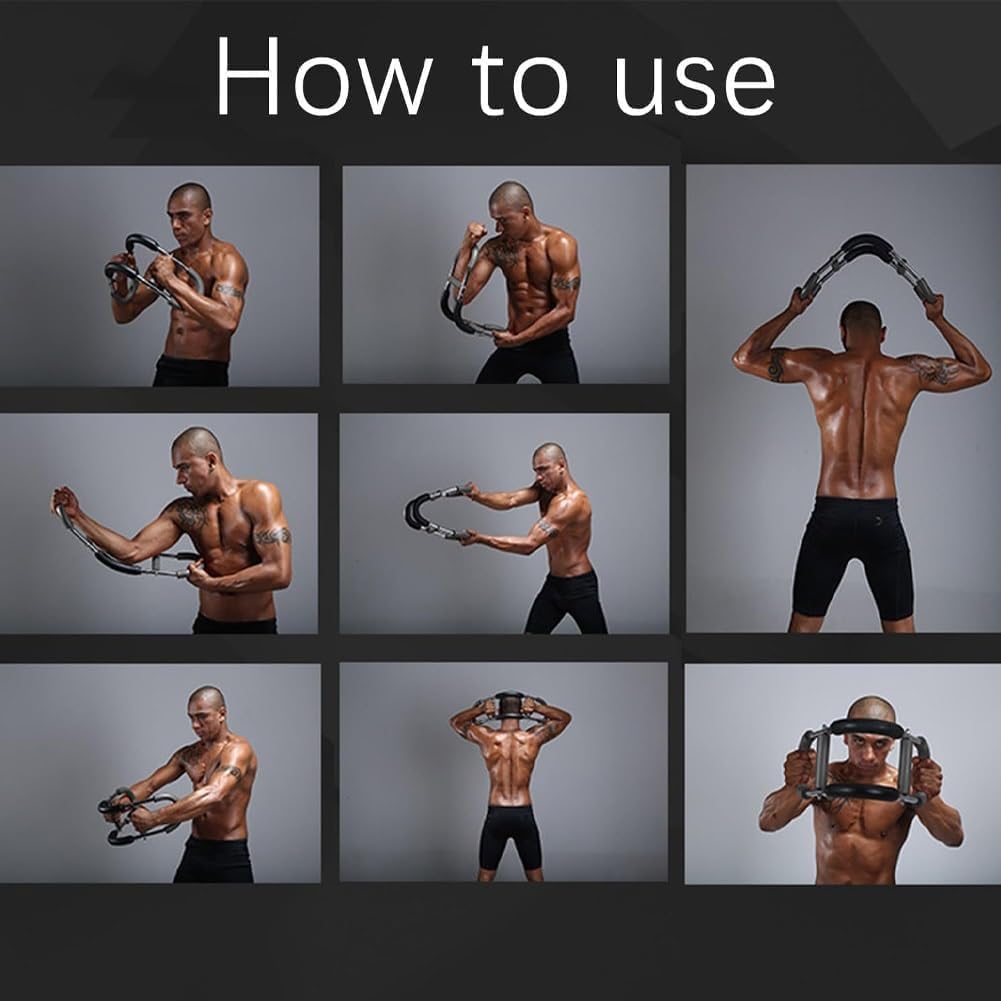 How to use